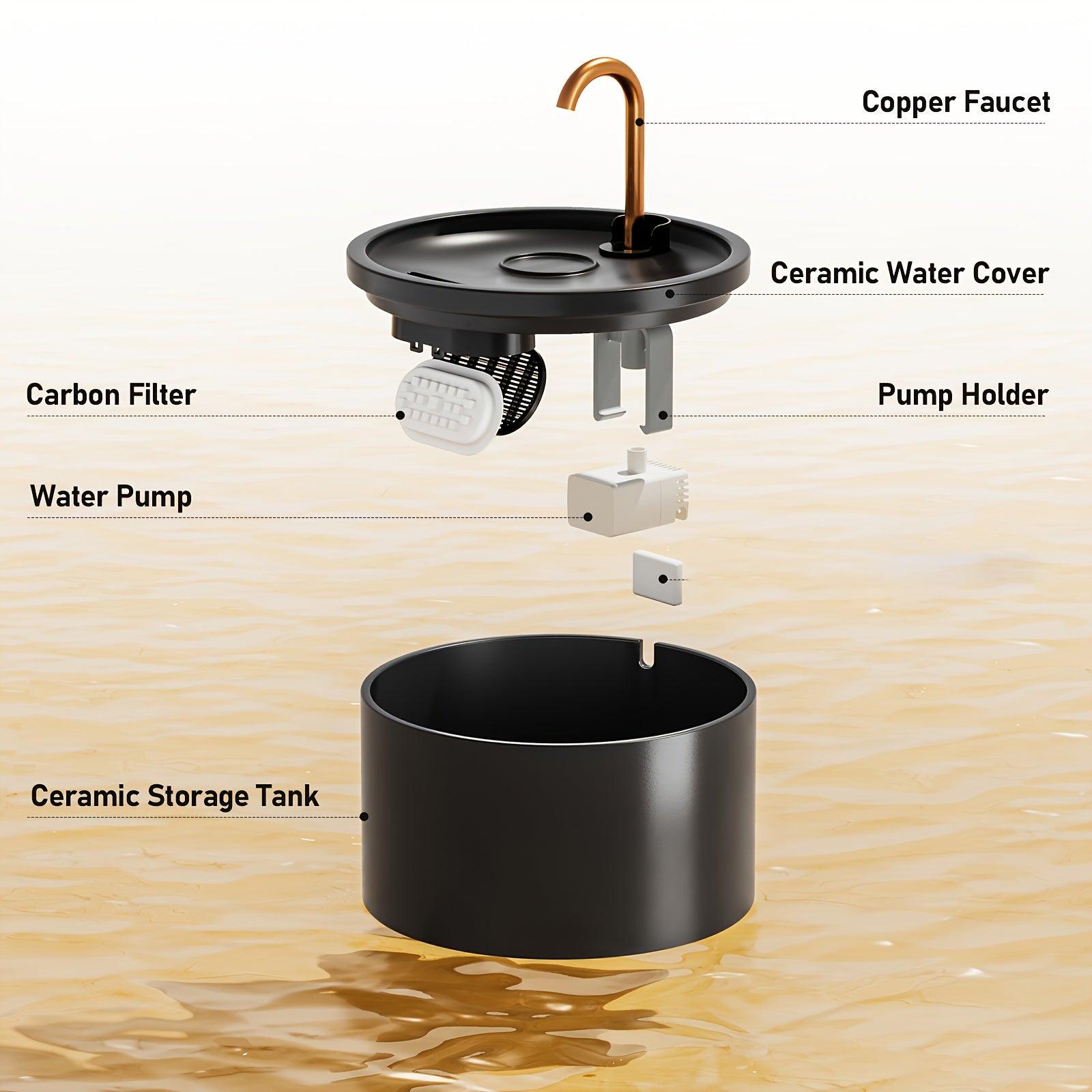 Copper Faucet

Ceramic Water Cover

Carbon Filter

Pump Holder

Water Pump

Ceramic Storage Tank