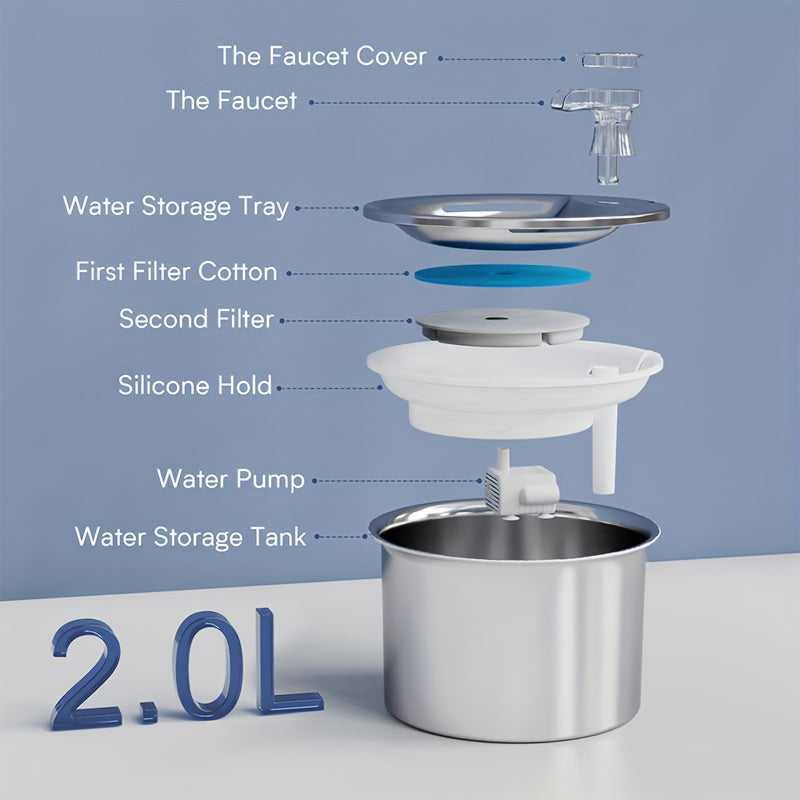 The Faucet Cover
The Faucet
Water Storage Tray
First Filter Cotton
Second Filter
Silicone Hold
Water Pump
Water Storage Tank
2.0L