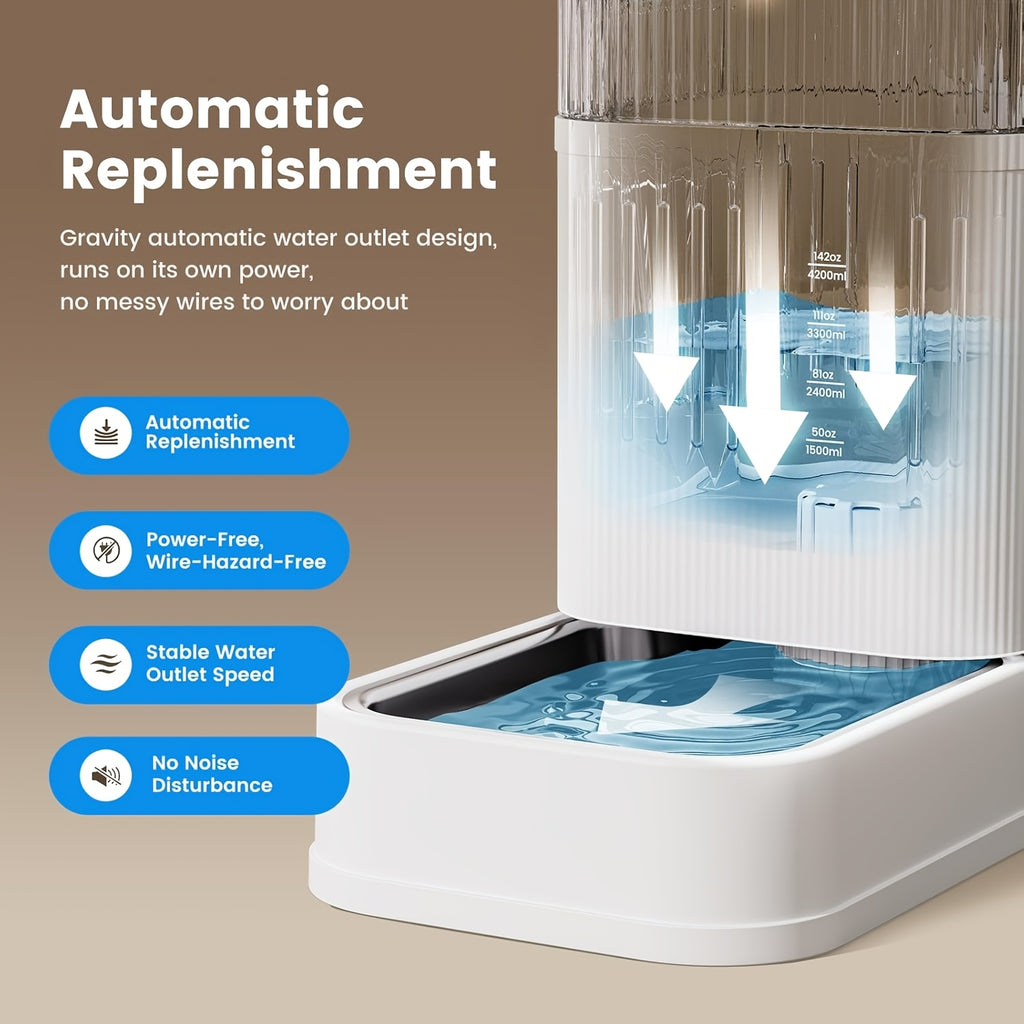 Automatic Replenishment

Gravity automatic water outlet design, runs on its own power, no messy wires to worry about

Automatic Replenishment

Power-Free, Wire-Hazard-Free

Stable Water Outlet Speed

No Noise Disturbance

142oz
4200ml
111oz
3300ml
81oz
2400ml
50oz
1500ml