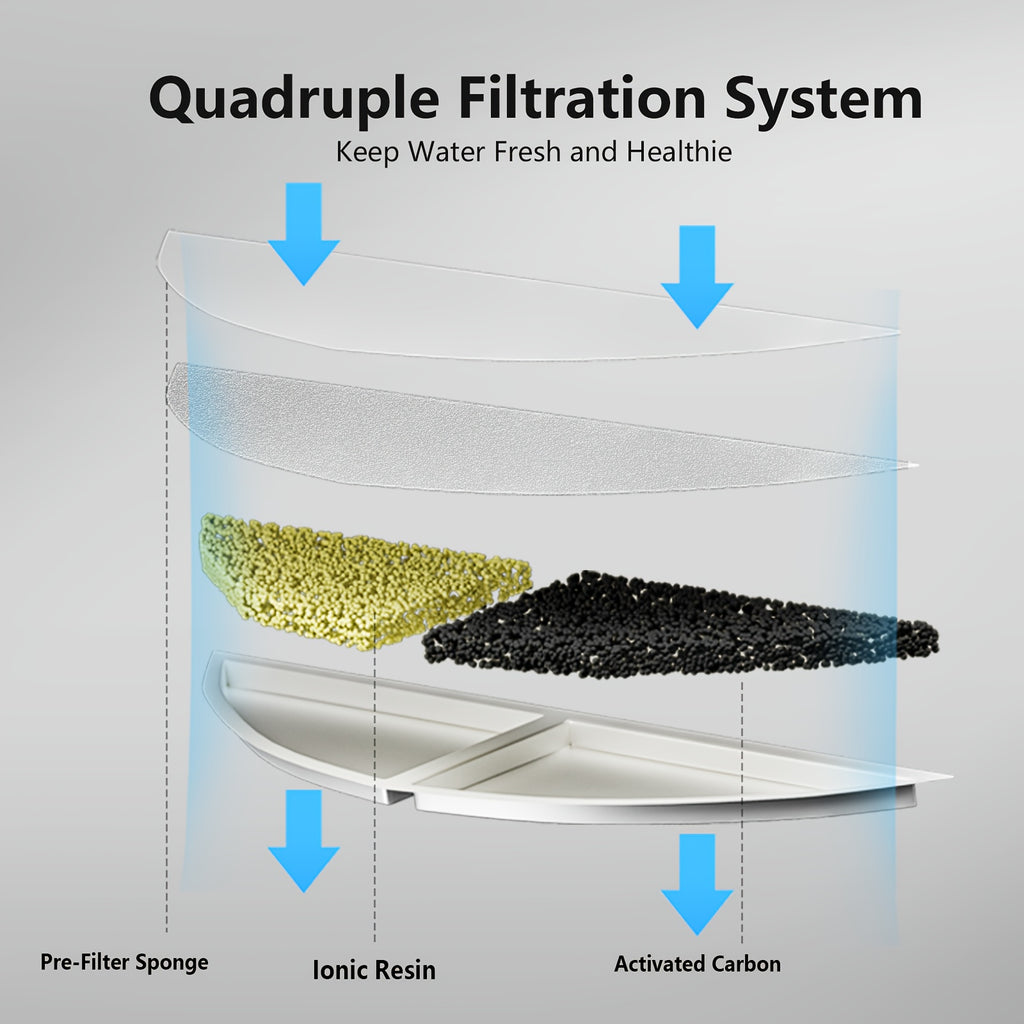 Quadruple Filtration System
Keep Water Fresh and Healthie

Pre-Filter Sponge

Ionic Resin

Activated Carbon