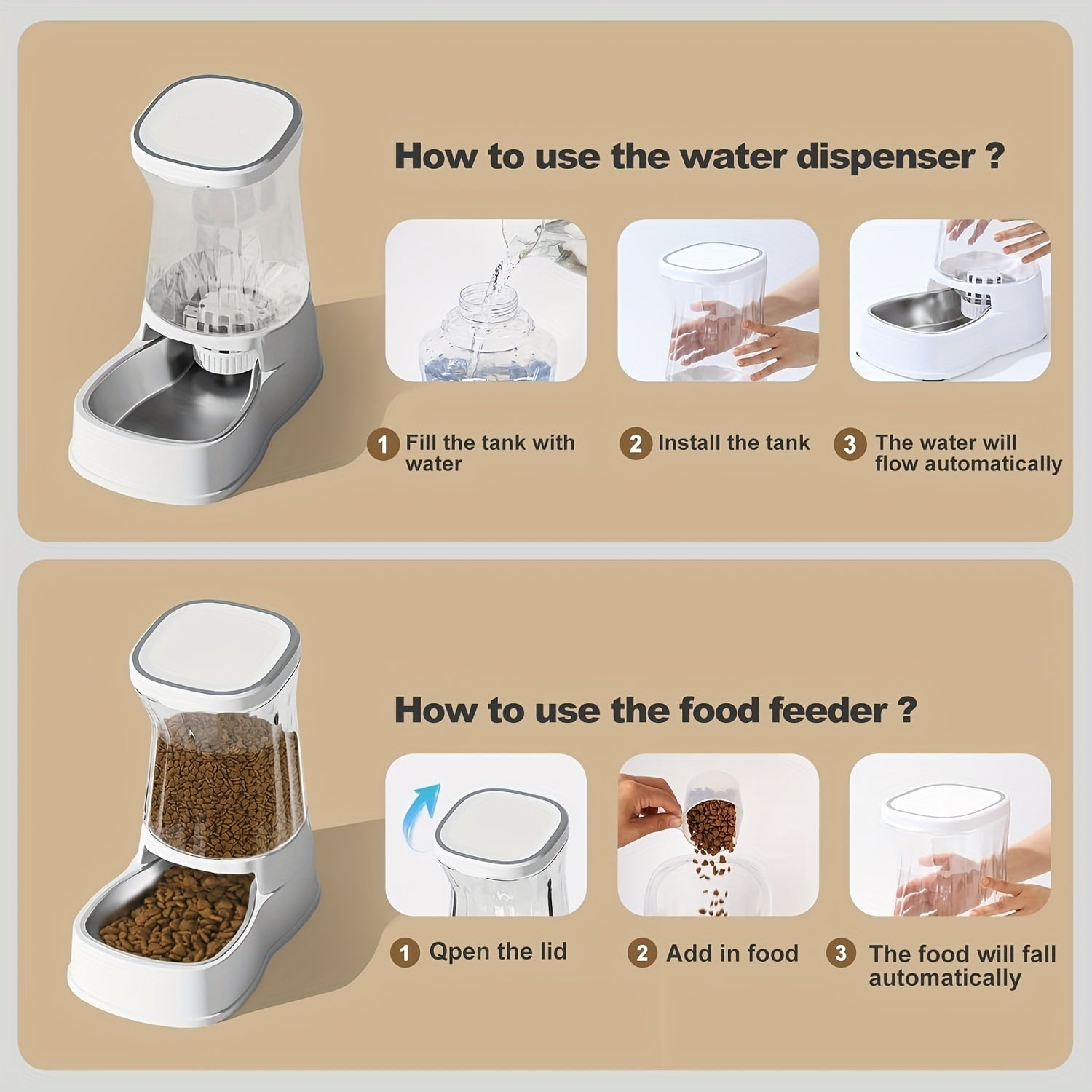 How to use the water dispenser ?

1 Fill the tank with water

2 Install the tank

3 The water will flow automatically

How to use the food feeder ?

1 Qpen the lid

2 Add in food

3 The food will fall automatically